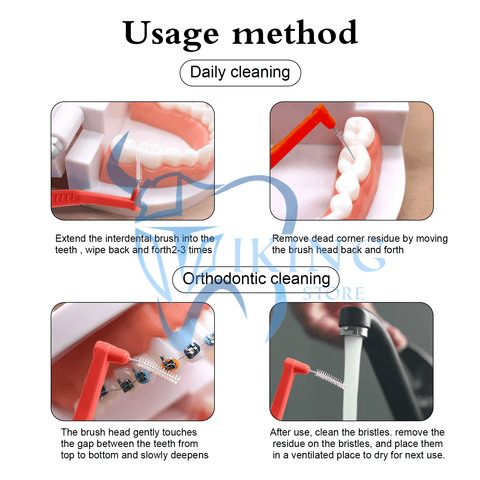 Usage method

Daily cleaning

Extend the interdental brush into the teeth , wipe back and forth2-3 times

Remove dead corner residue by moving the brush head back and forth

VIKING
STORE

Orthodontic cleaning

The brush head gently touches the gap between the teeth from top to bottom and slowly deepens

After use, clean the bristles. remove the residue on the bristles, and place them in a ventilated place to dry for next use.